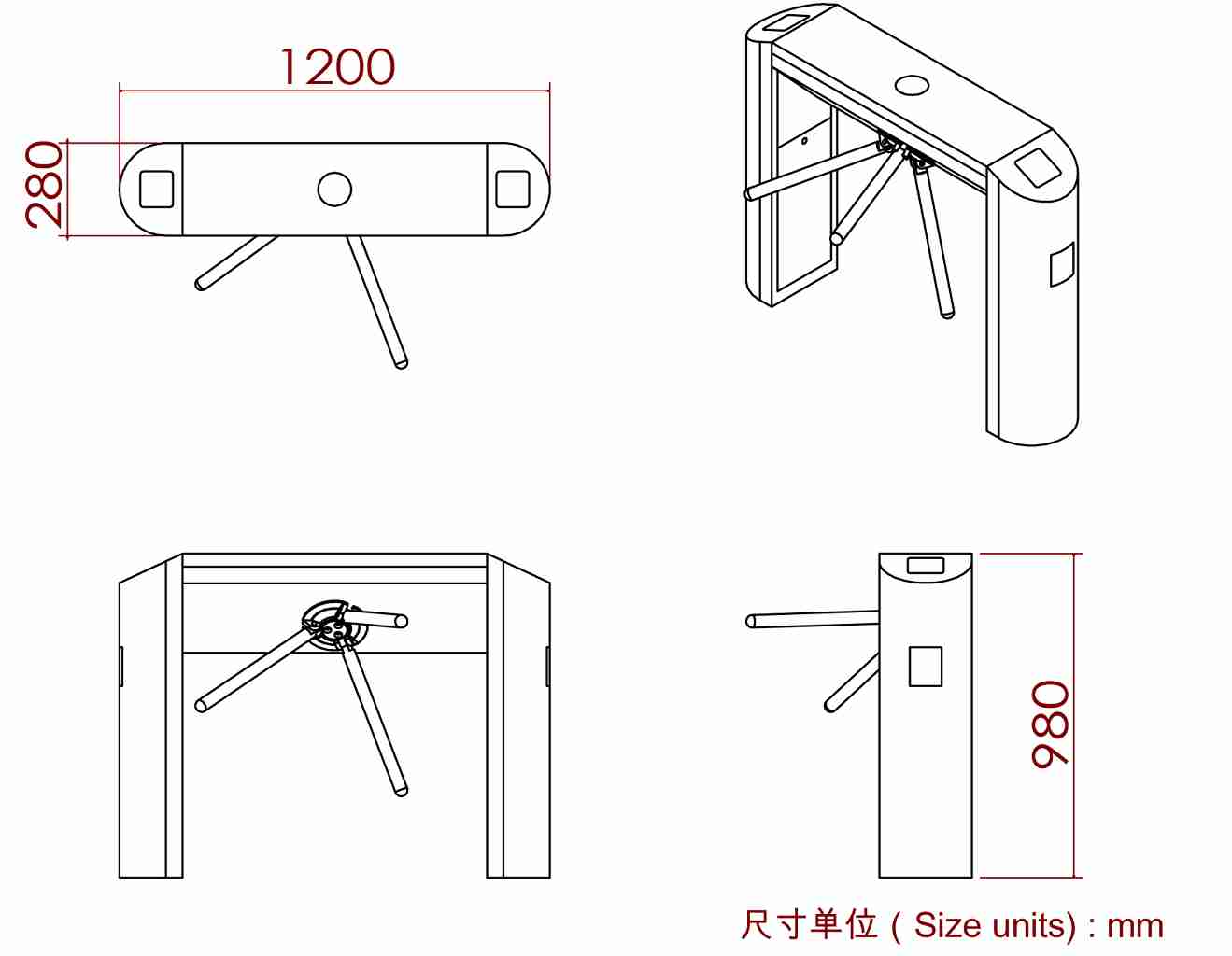 1200

280

980

尺寸单位 ( Size units) : mm